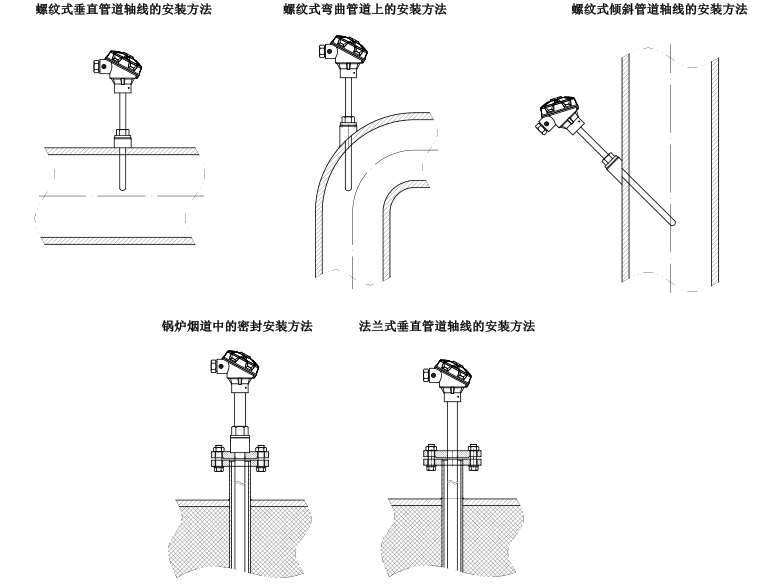 螺纹式垂直管道轴线的安装方法

螺纹式弯曲管道上的安装方法

螺纹式倾斜管道轴线的安装方法

锅炉烟道中的密封安装方法

法兰式垂直管道轴线的安装方法